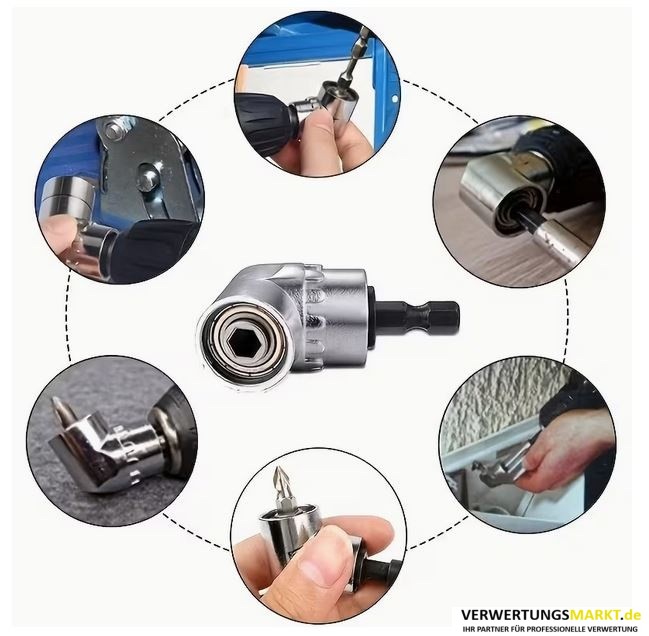 VERWERTUNGSMARKT.de
IHR PARTNER FÜR PROFESSIONELLE VERWERTUNG